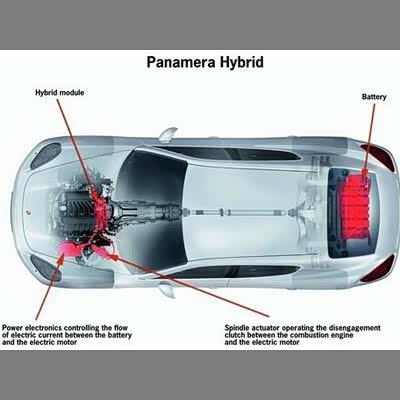 Panamera Hybrid

Hybrid module

Battery

Power electronics controlling the flow of electric current between the battery and the electric motor

Spindle actuator operating the disengagement clutch between the combustion engine and the electric motor